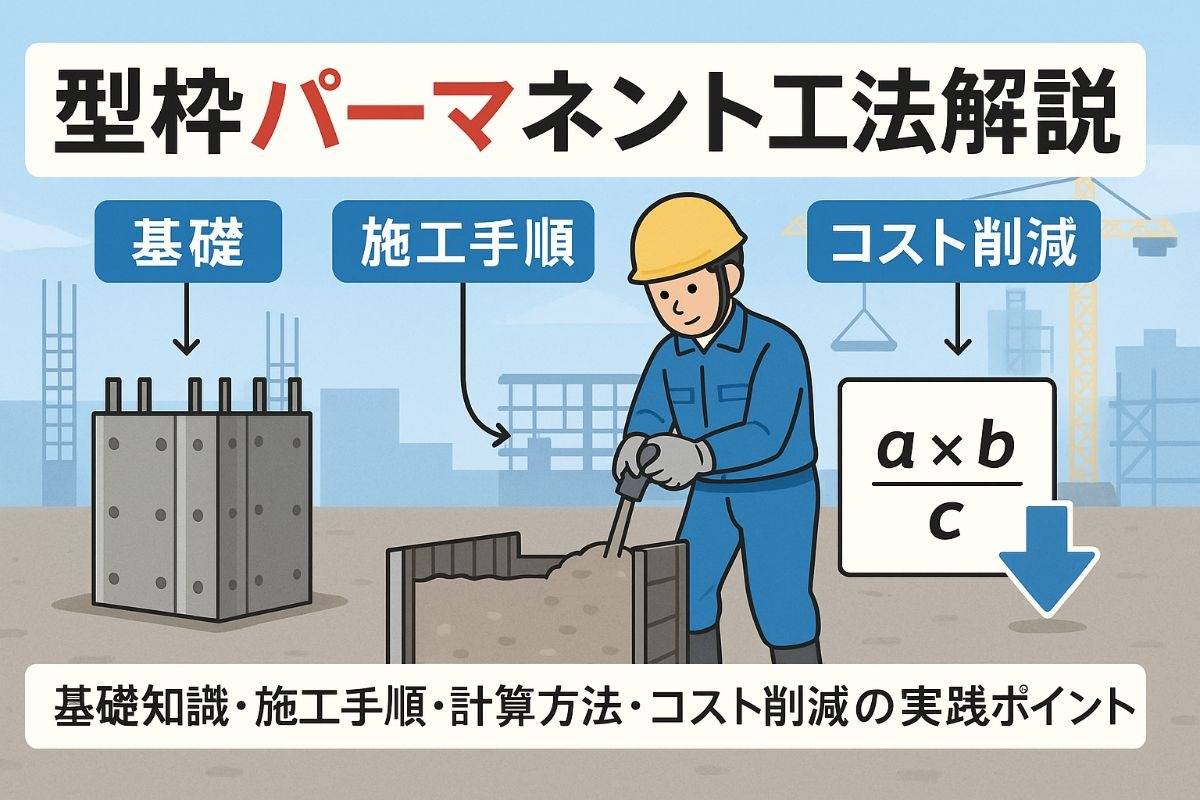 型枠パーマネント工法解説

基礎

施工手順

コスト削減

$\frac{a \times b}{c}$

基礎知識・施工手順・計算方法・コスト削減の実践ポイント